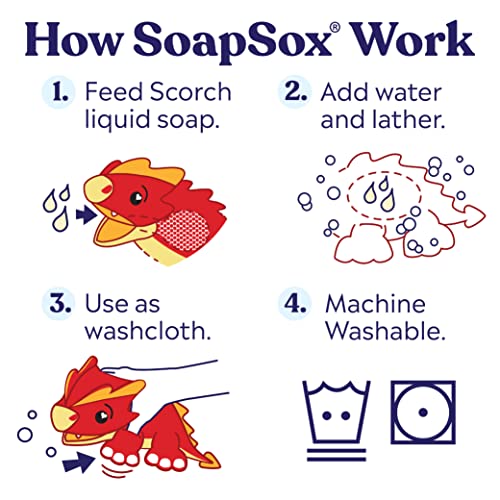 How SoapSox® Work

1. Feed Scorch liquid soap.

2. Add water and lather.

3. Use as washcloth.

4. Machine Washable.