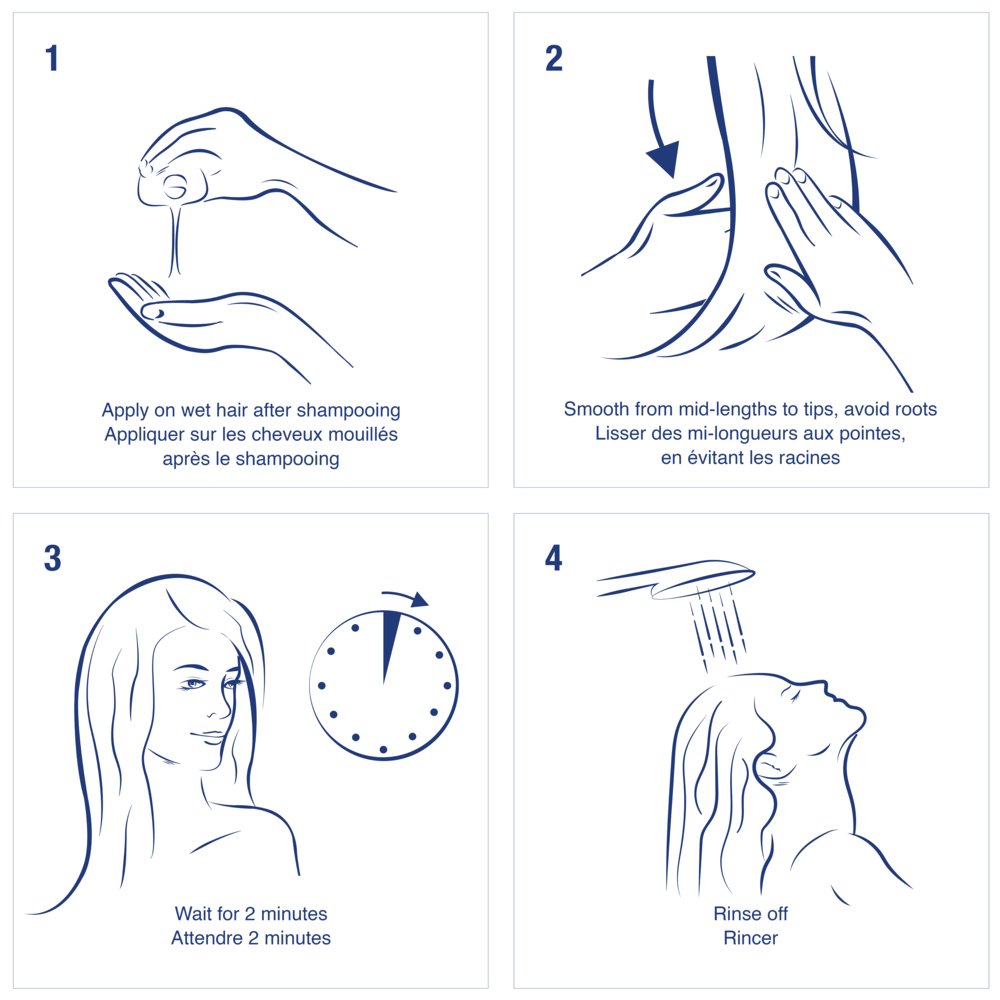 1

Apply on wet hair after shampooing
Appliquer sur les cheveux mouillés après le shampooing

2

Smooth from mid-lengths to tips, avoid roots
Lisser des mi-longueurs aux pointes, en évitant les racines

3

Wait for 2 minutes
Attendre 2 minutes

4

Rinse off
Rincer