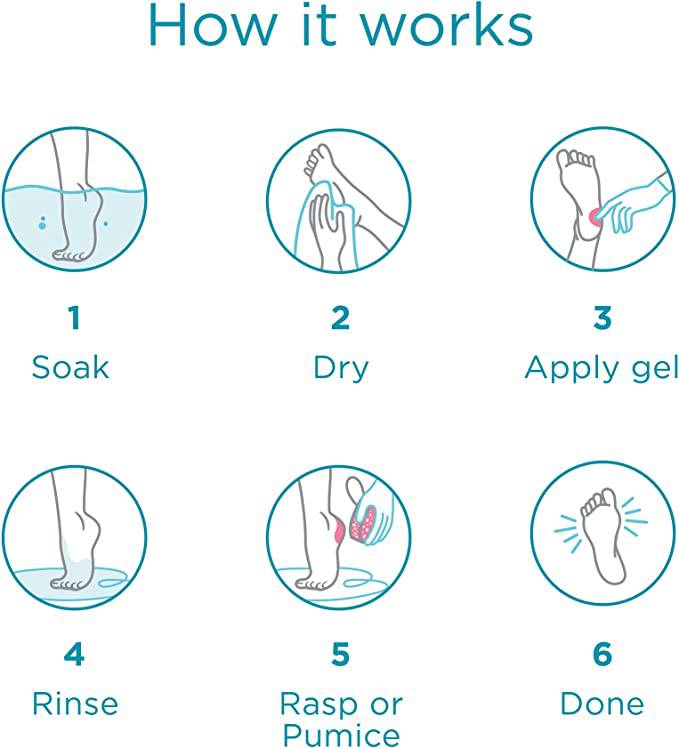 How it works

1

Soak

2

Dry

3

Apply gel

4

Rinse

5

Rasp or Pumice

6

Done