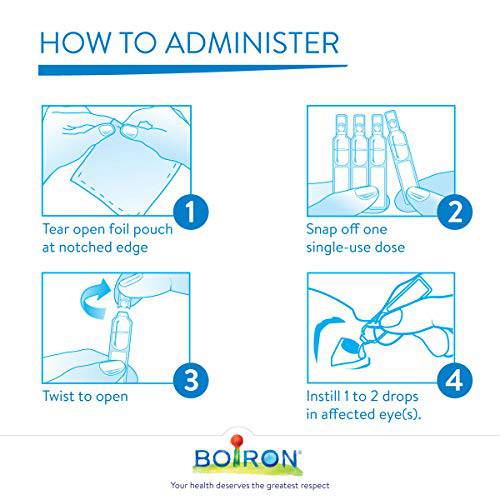 HOW TO ADMINISTER

1
Tear open foil pouch at notched edge

2
Snap off one single-use dose

3
Twist to open

4
Instill 1 to 2 drops in affected eye(s).

BOIRON®
Your health deserves the greatest respect