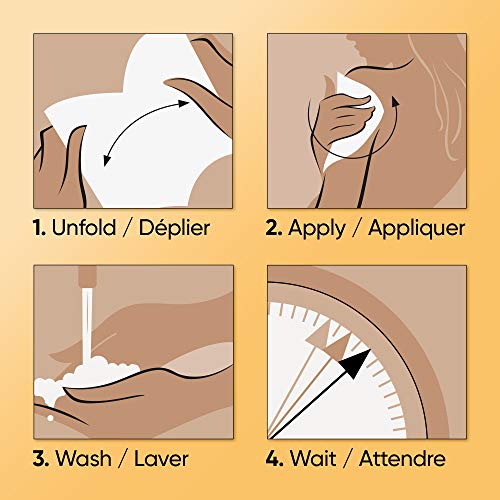 1. Unfold / Déplier

2. Apply / Appliquer

3. Wash / Laver

4. Wait / Attendre