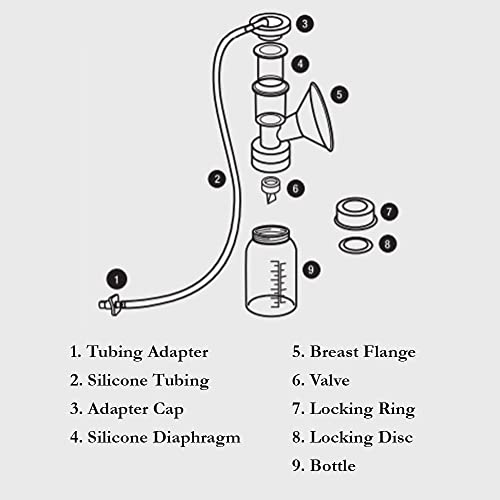 3
4
5
2
6
7
8
9
1

1. Tubing Adapter
2. Silicone Tubing
3. Adapter Cap
4. Silicone Diaphragm

5. Breast Flange
6. Valve
7. Locking Ring
8. Locking Disc
9. Bottle