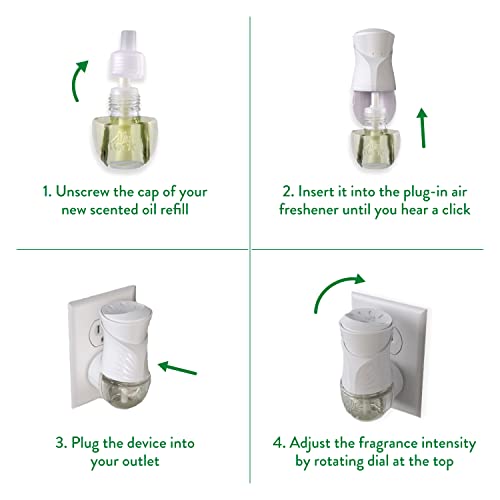 1. Unscrew the cap of your new scented oil refill

2. Insert it into the plug-in air freshener until you hear a click

3. Plug the device into your outlet

4. Adjust the fragrance intensity by rotating dial at the top